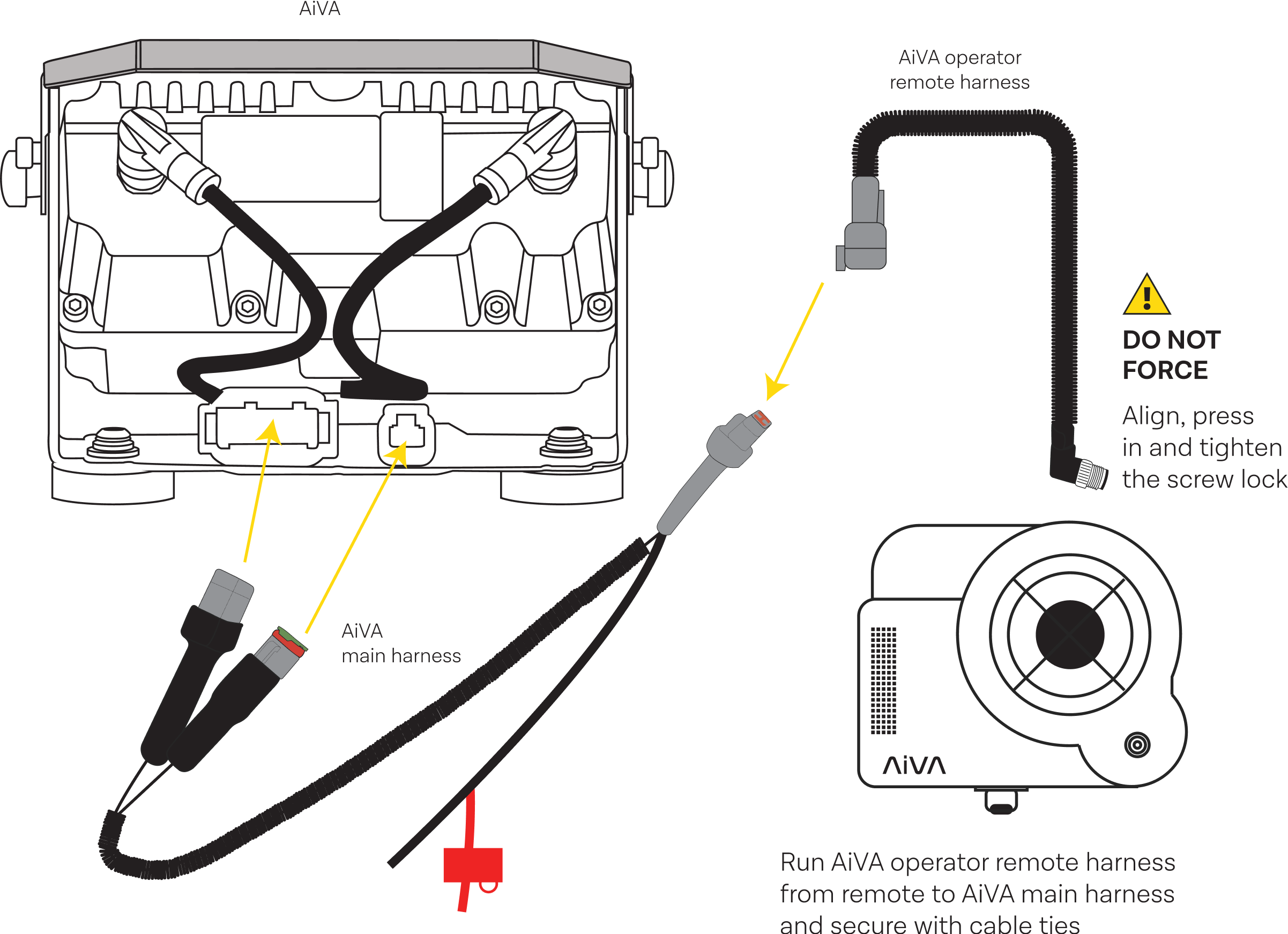 AiVA

AiVA operator remote harness

DO NOT FORCE

Align, press in and tighten the screw lock

AiVA main harness

AiVA

Run AiVA operator remote harness from remote to AiVA main harness and secure with cable ties